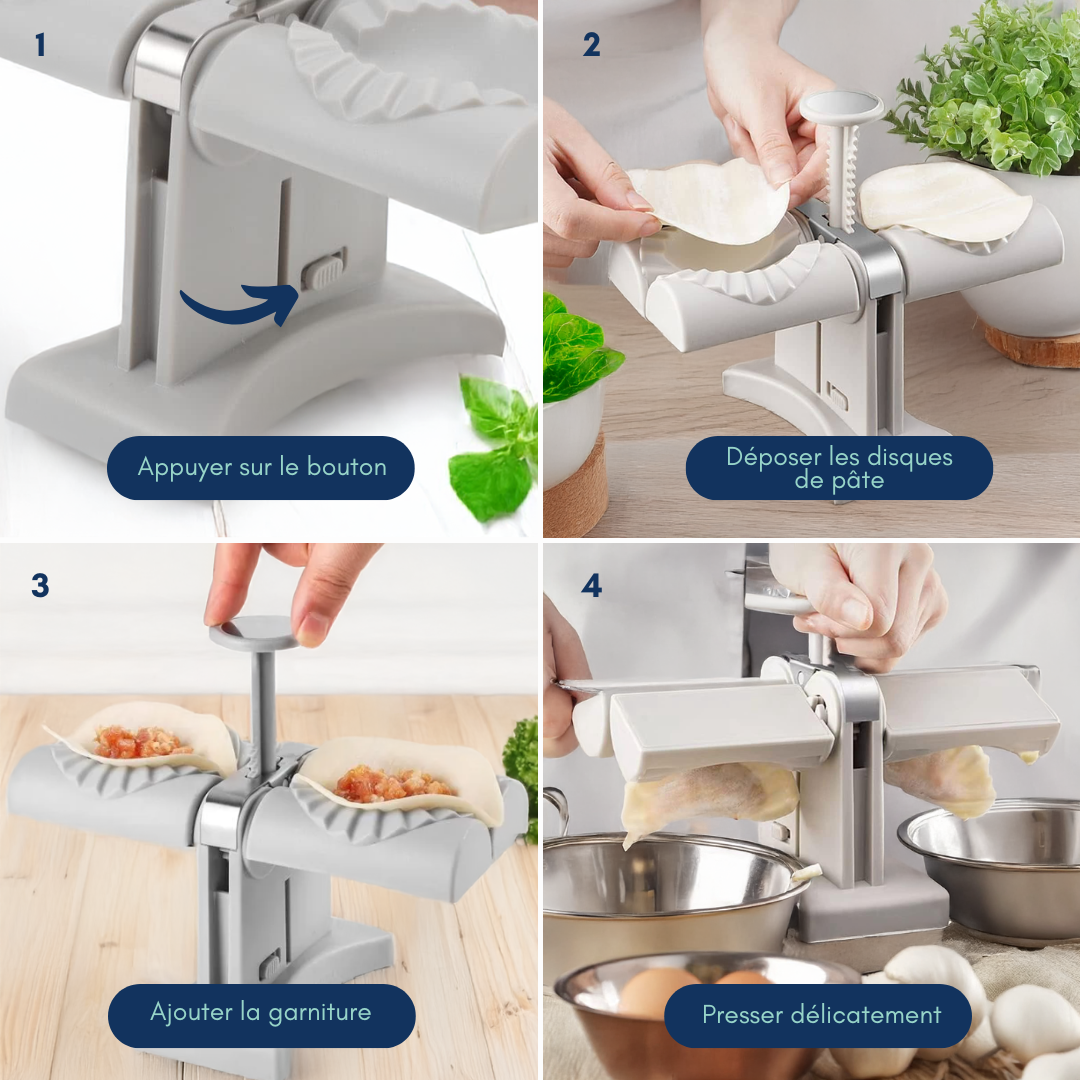 1

Appuyer sur le bouton

2

Déposer les disques de pâte

3

Ajouter la garniture

4

Presser délicatement